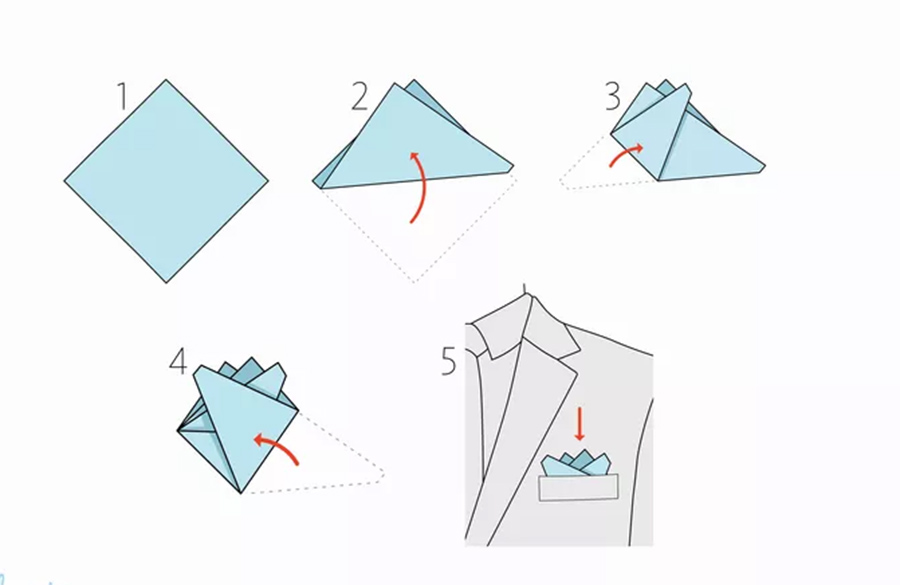 1
2
3
4
5