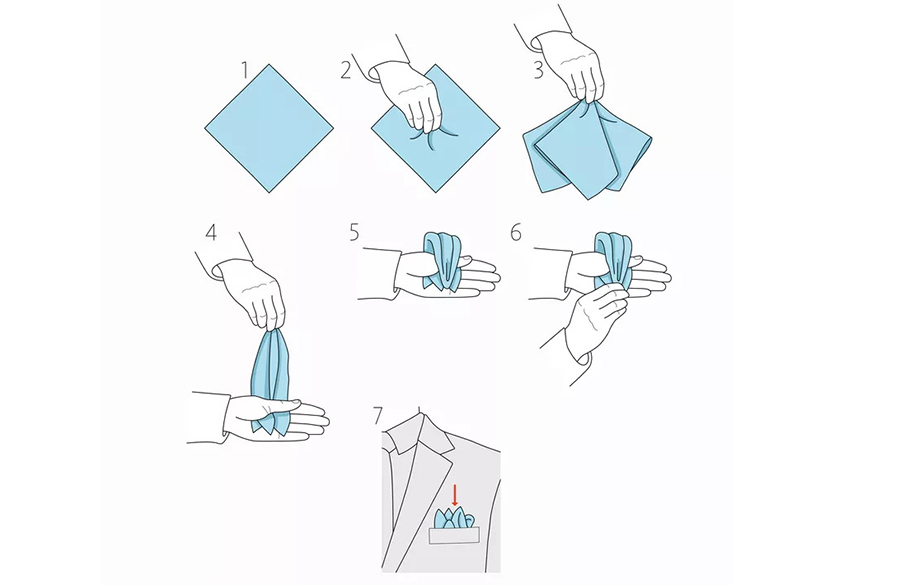 1
2
3
4
5
6
7