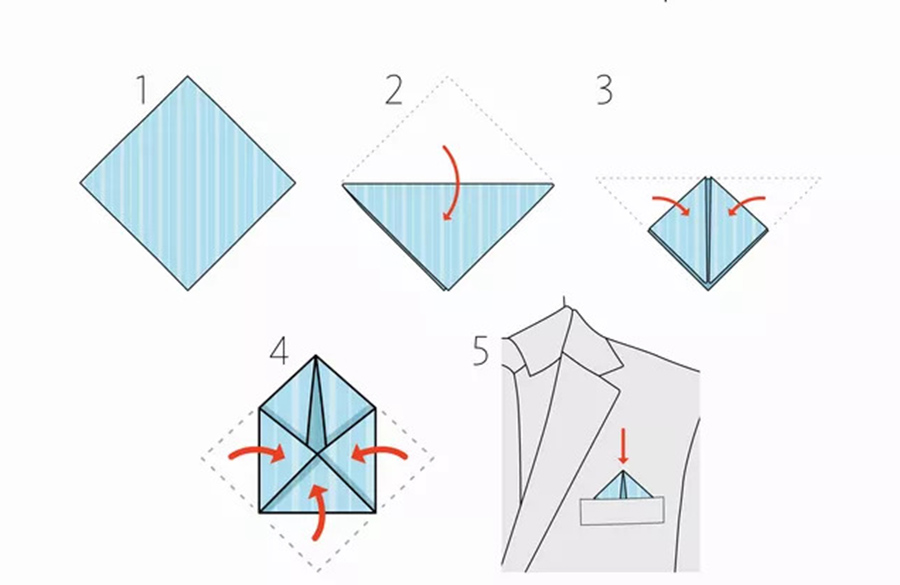 1

2

3

4

5